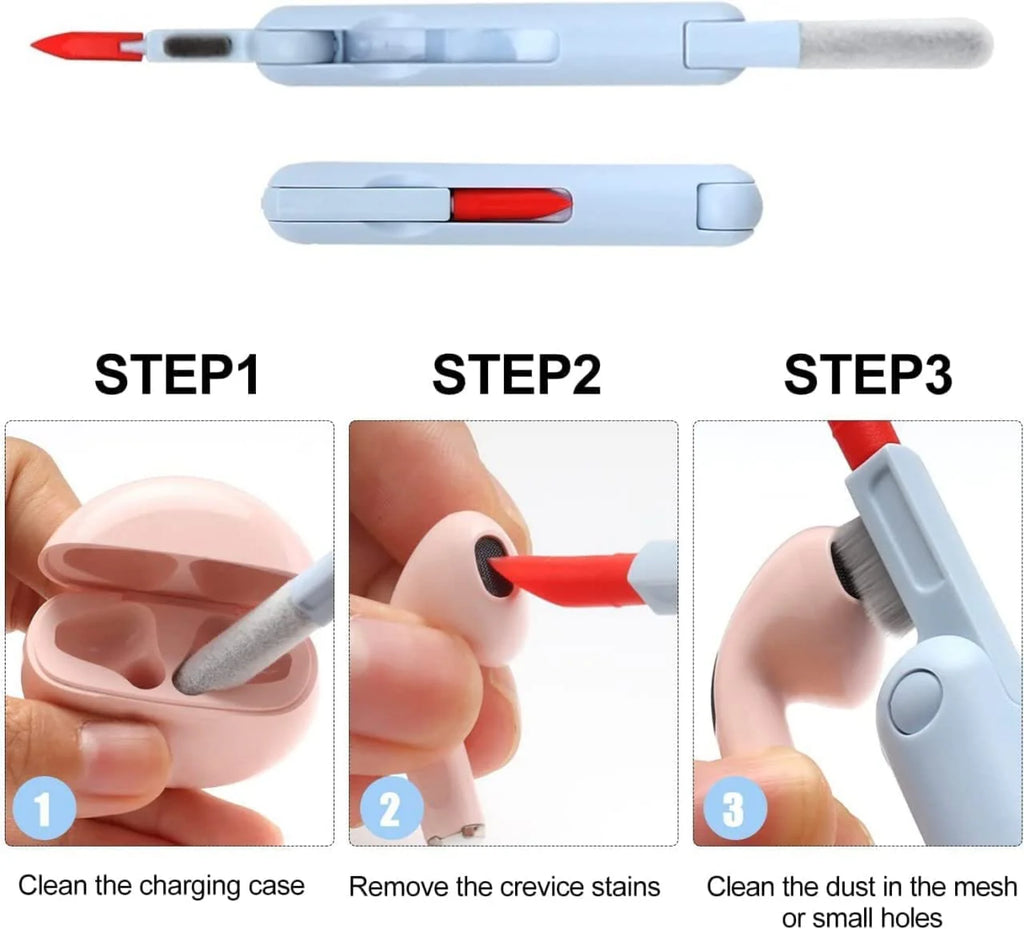 STEP1

1

Clean the charging case

STEP2

2

Remove the crevice stains

STEP3

3

Clean the dust in the mesh or small holes