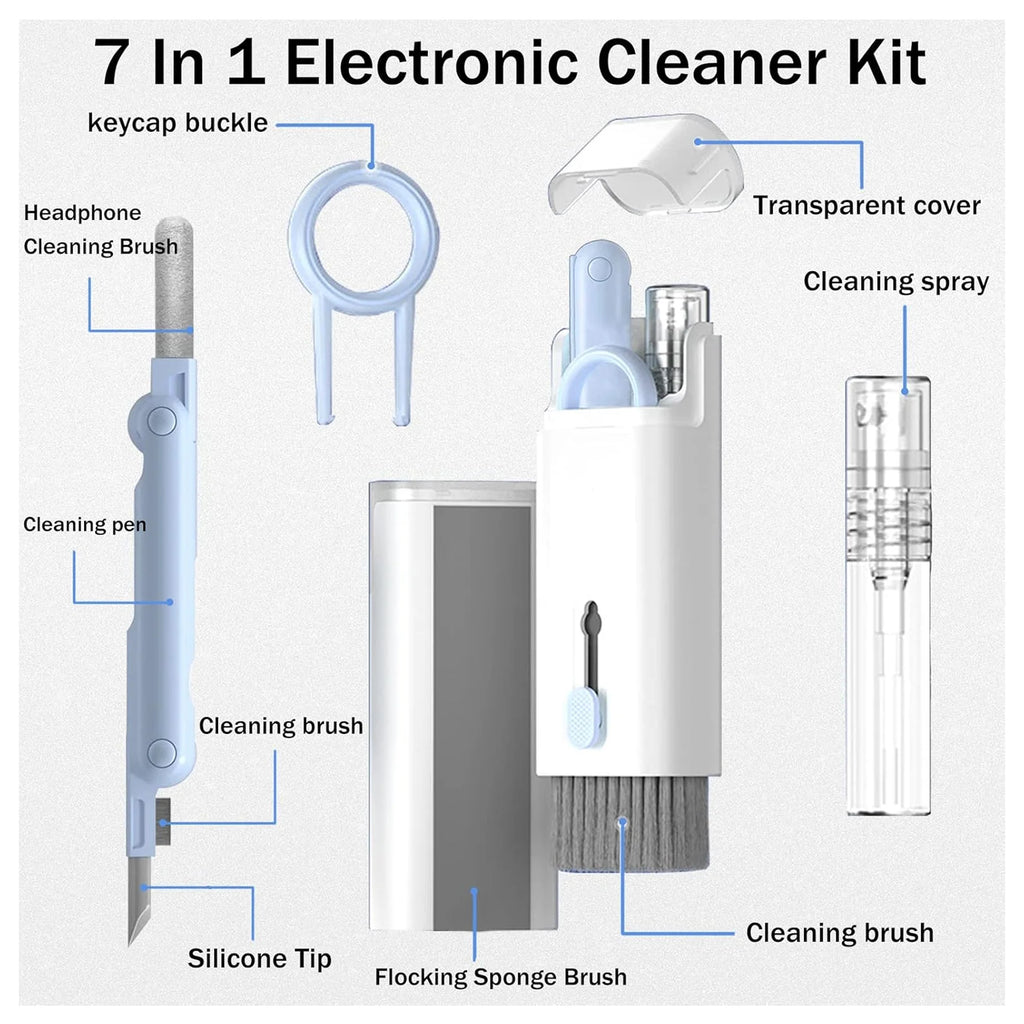 7 In 1 Electronic Cleaner Kit

keycap buckle

Transparent cover

Headphone Cleaning Brush

Cleaning spray

Cleaning pen

Cleaning brush

Silicone Tip

Flocking Sponge Brush

Cleaning brush